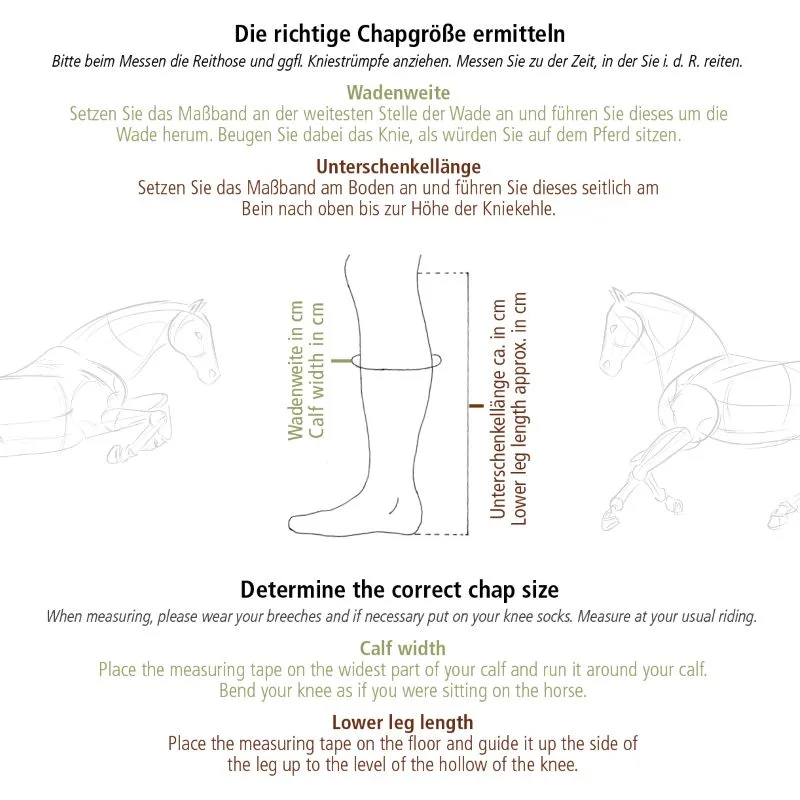 Die richtige Chapgröße ermitteln
Bitte beim Messen die Reithose und ggfl. Kniestrümpfe anziehen. Messen Sie zu der Zeit, in der Sie i. d. R. reiten.

Wadenweite
Setzen Sie das Maßband an der weitesten Stelle der Wade an und führen Sie dieses um die Wade herum. Beugen Sie dabei das Knie, als würden Sie auf dem Pferd sitzen.

Unterschenkellänge
Setzen Sie das Maßband am Boden an und führen Sie dieses seitlich am Bein nach oben bis zur Höhe der Kniekehle.

Wadenweite in cm
Calf width in cm

Unterschenkellänge ca. in cm
Lower leg length approx. in cm

Determine the correct chap size
When measuring, please wear your breeches and if necessary put on your knee socks. Measure at your usual riding.

Calf width
Place the measuring tape on the widest part of your calf and run it around your calf. Bend your knee as if you were sitting on the horse.

Lower leg length
Place the measuring tape on the floor and guide it up the side of the leg up to the level of the hollow of the knee.